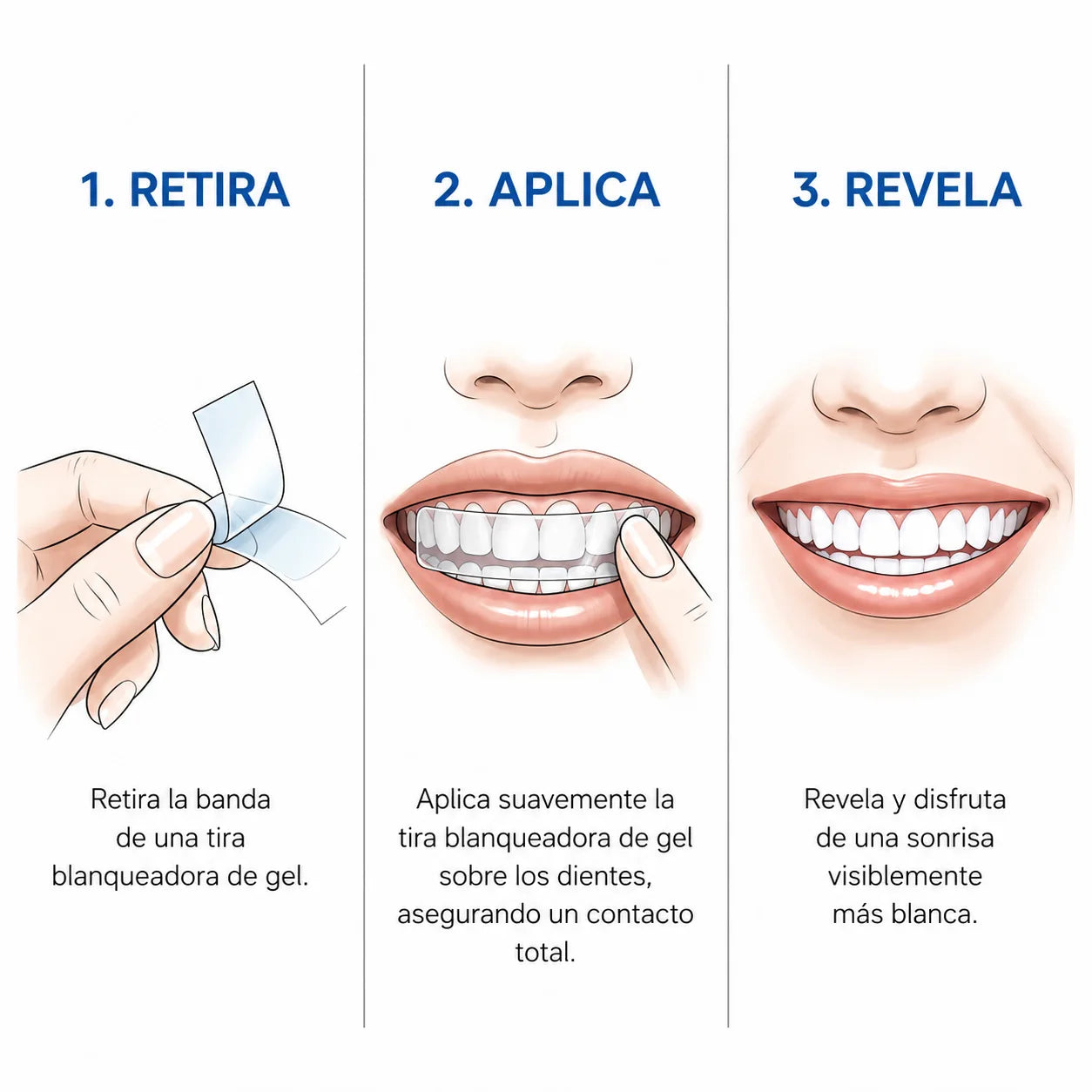 1. RETIRA

Retira la banda de una tira blanqueadora de gel.

2. APLICA

Aplica suavemente la tira blanqueadora de gel sobre los dientes, asegurando un contacto total.

3. REVELA

Revela y disfruta de una sonrisa visiblemente más blanca.